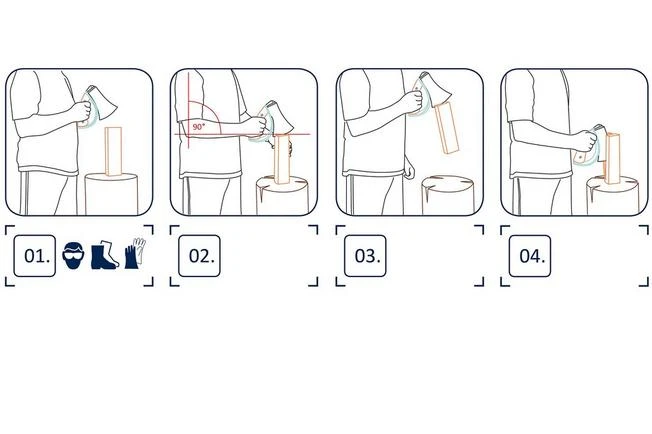 90°

01.

02.

03.

04.